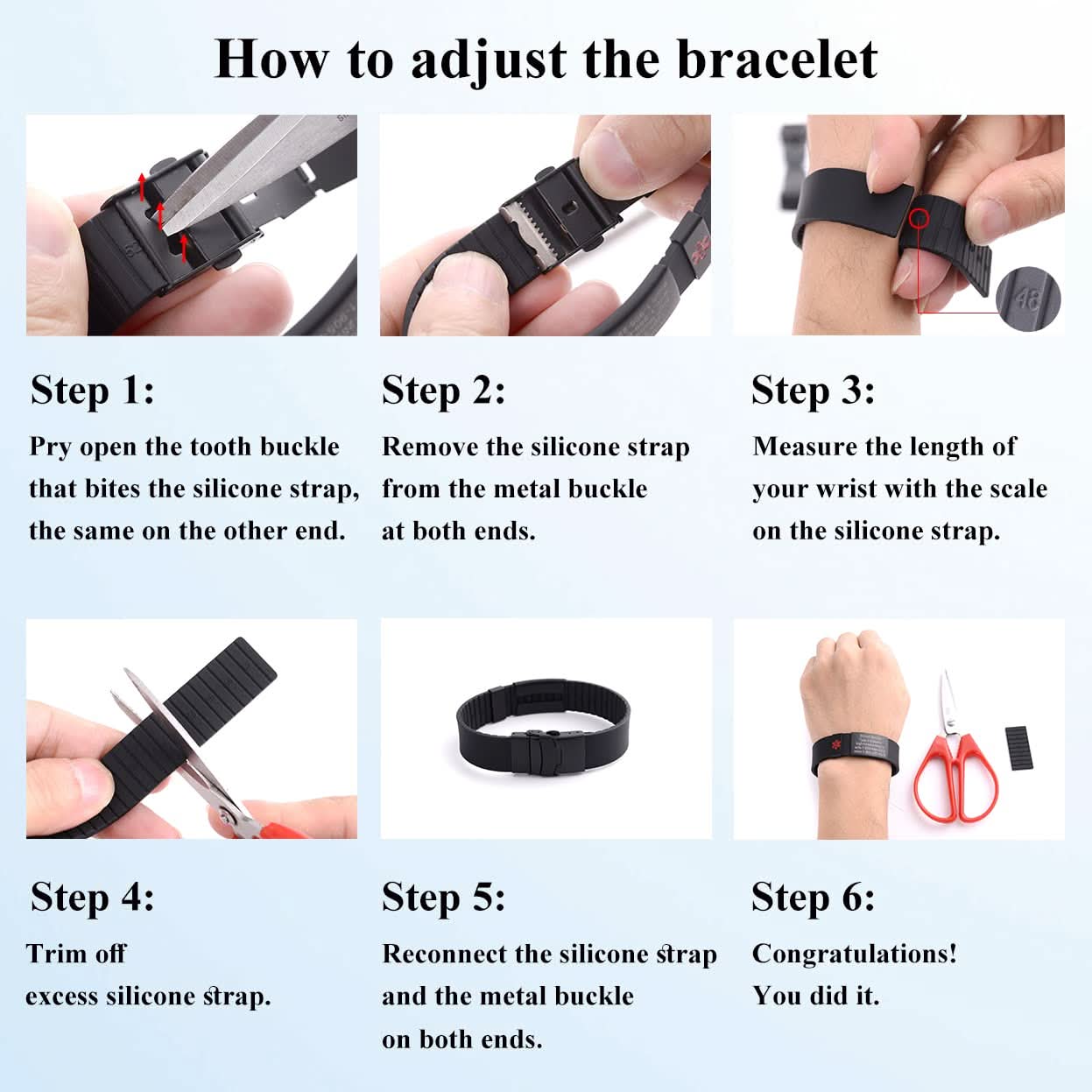 How to adjust the bracelet

48

Step 1:
Pry open the tooth buckle that bites the silicone strap, the same on the other end.

Step 2:
Remove the silicone strap from the metal buckle at both ends.

Step 3:
Measure the length of your wrist with the scale on the silicone strap.

Step 4:
Trim off excess silicone strap.

Step 5:
Reconnect the silicone strap and the metal buckle on both ends.

Step 6:
Congratulations! You did it.